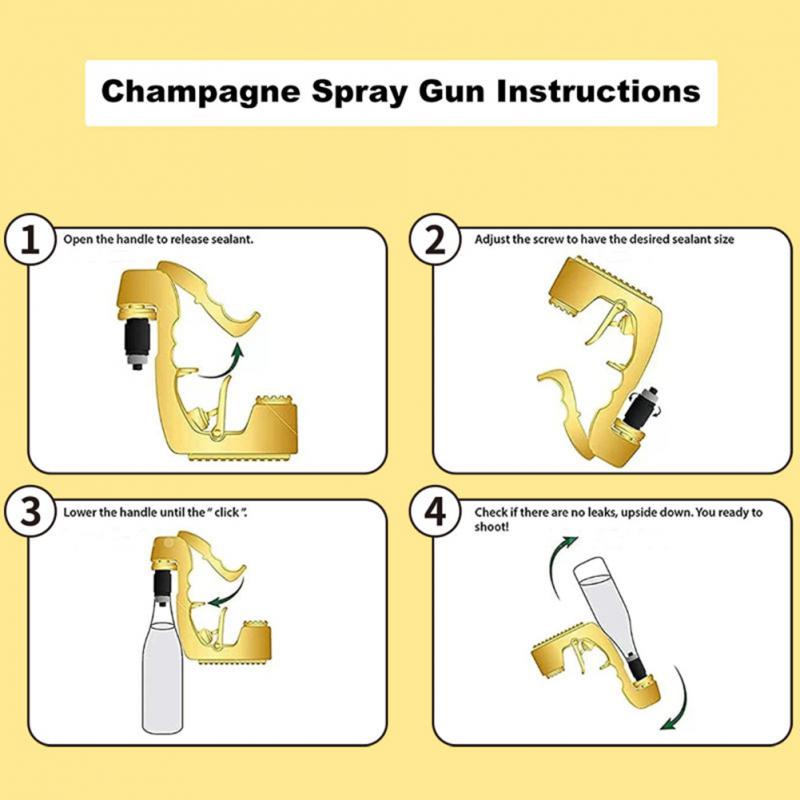 Champagne Spray Gun Instructions

1 Open the handle to release sealant.

2 Adjust the screw to have the desired sealant size

3 Lower the handle until the " click ".

4 Check if there are no leaks, upside down. You ready to shoot!