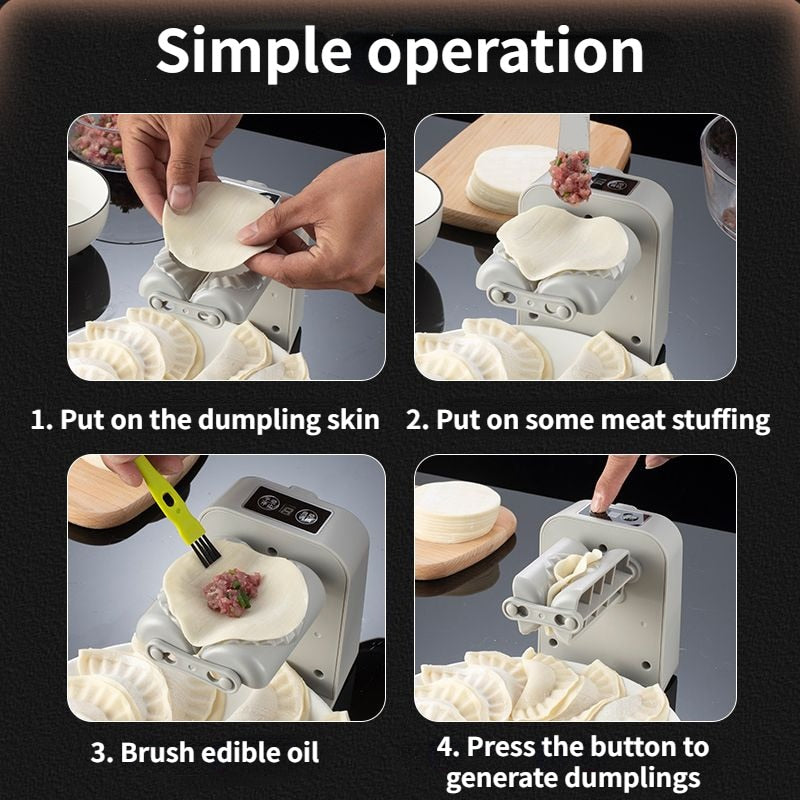 Simple operation

1. Put on the dumpling skin

2. Put on some meat stuffing

3. Brush edible oil

4. Press the button to generate dumplings