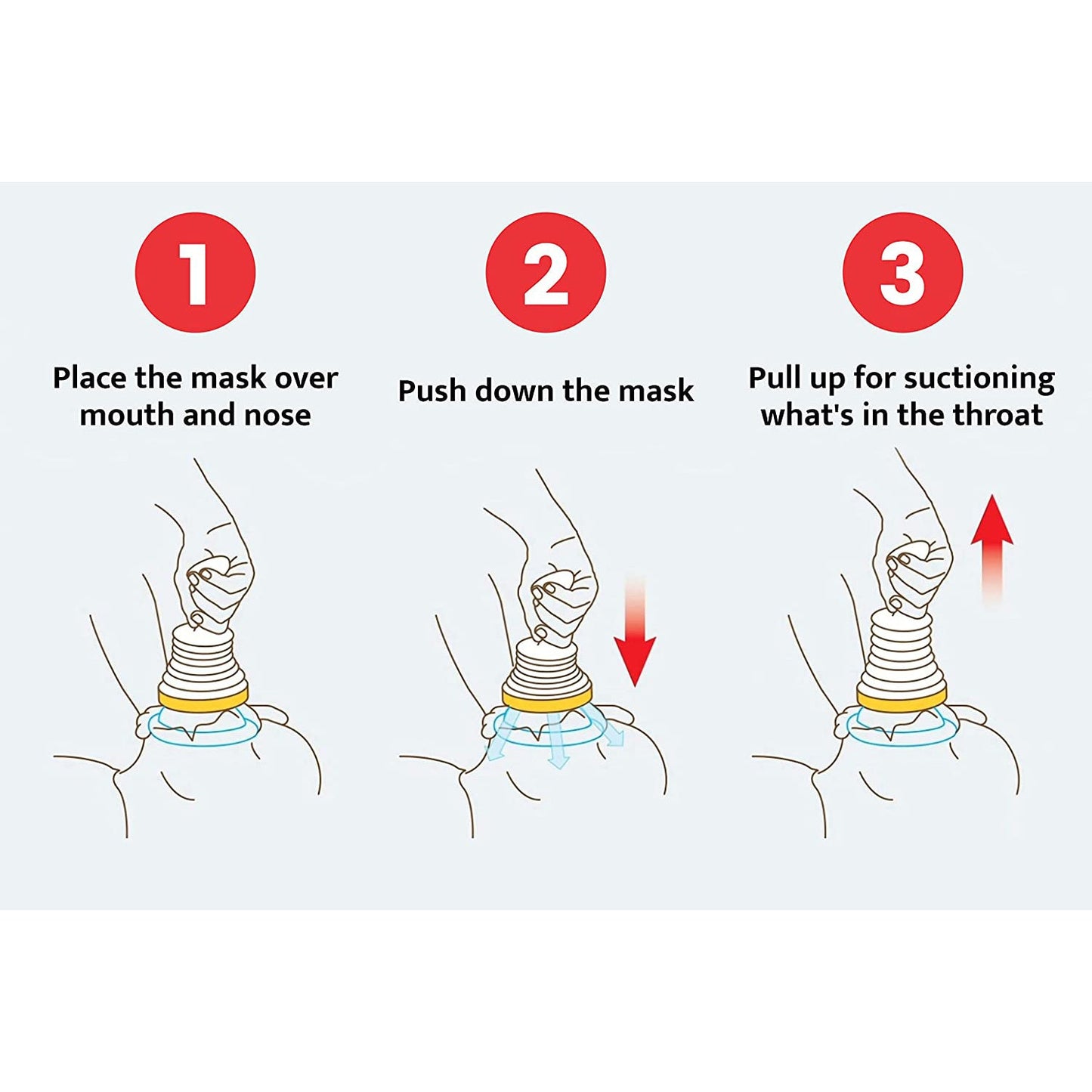 1

Place the mask over mouth and nose

2

Push down the mask

3

Pull up for suctioning what's in the throat