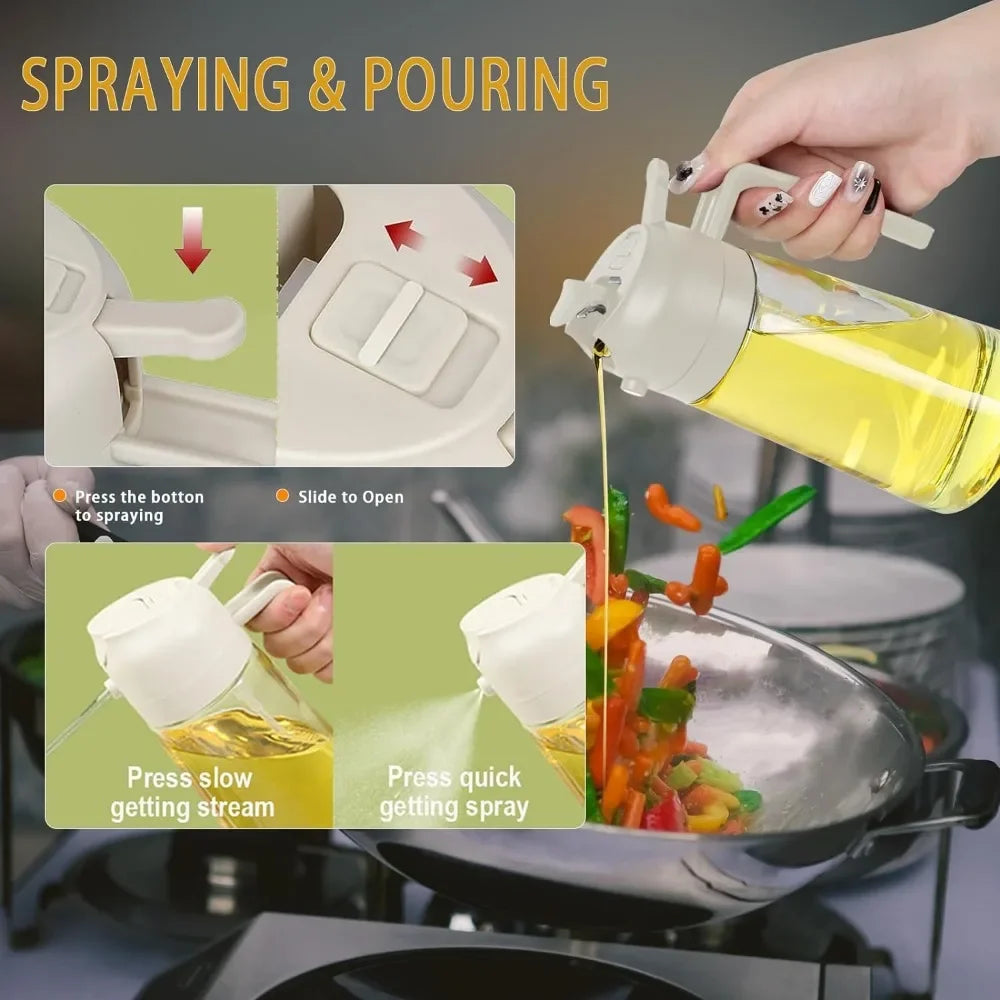 SPRAYING & POURING

Press the botton to spraying

Slide to Open

Press slow getting stream

Press quick getting spray