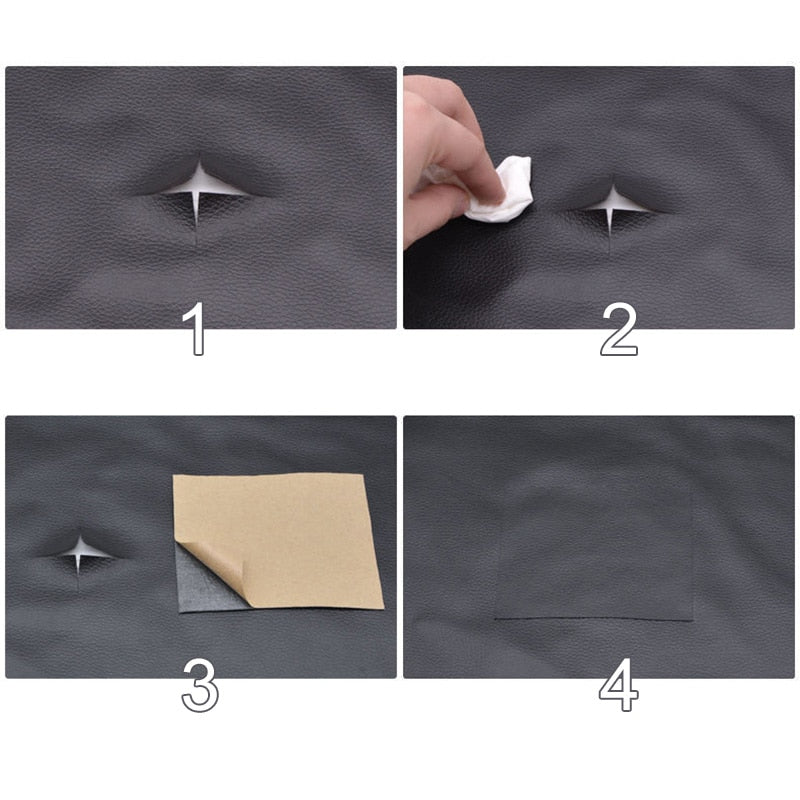 1

2

3

4