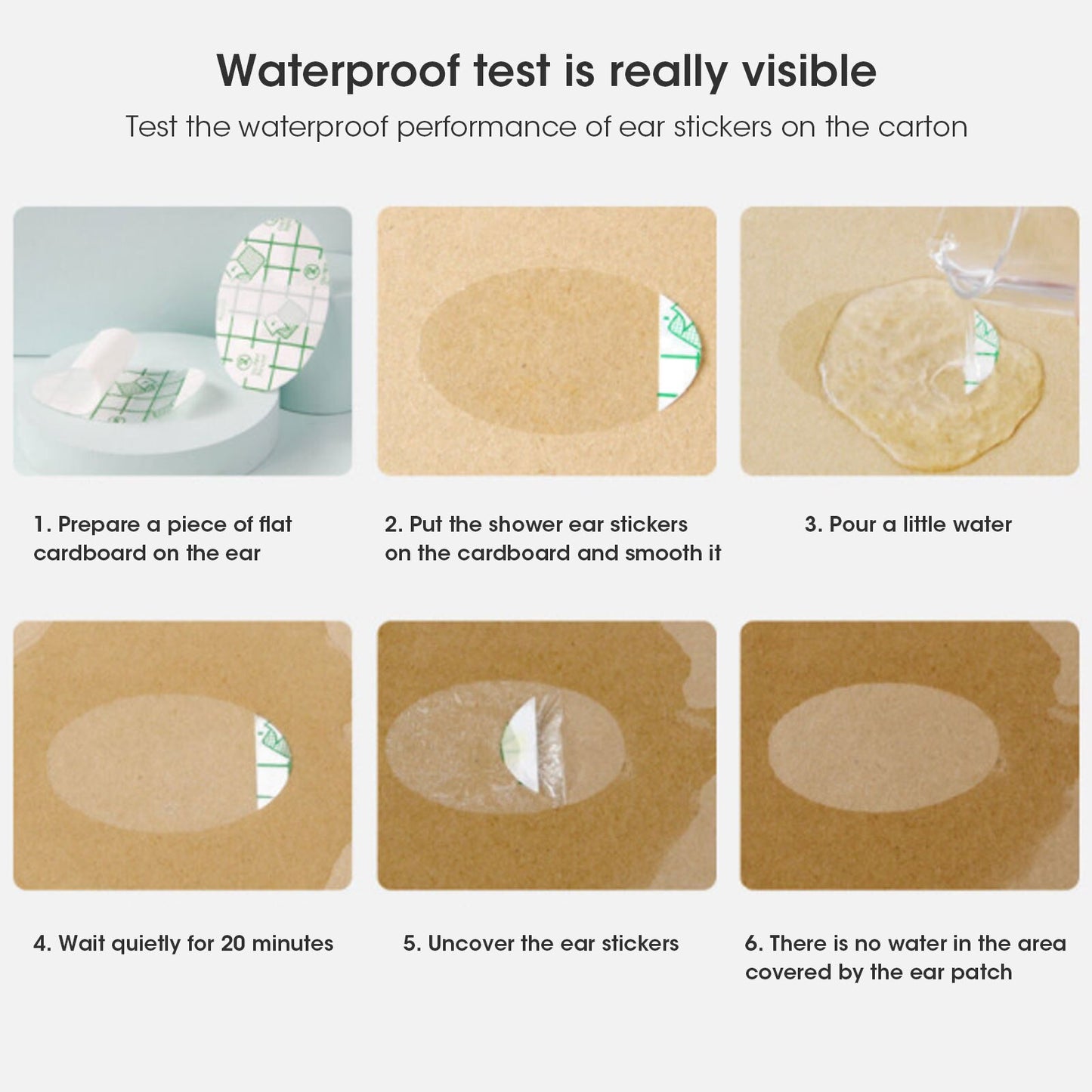 Waterproof test is really visible

Test the waterproof performance of ear stickers on the carton

1. Prepare a piece of flat cardboard on the ear

2. Put the shower ear stickers on the cardboard and smooth it

3. Pour a little water

4. Wait quietly for 20 minutes

5. Uncover the ear stickers

6. There is no water in the area covered by the ear patch