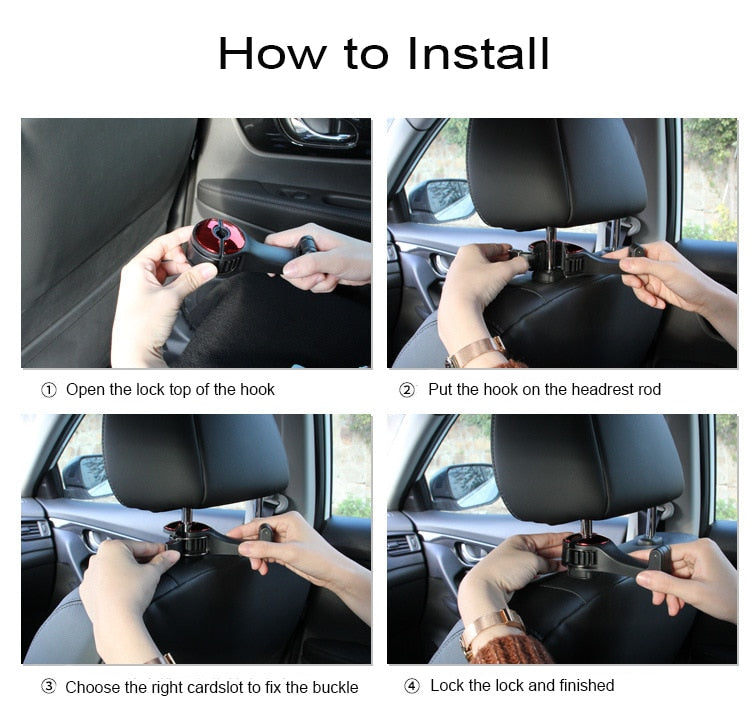 How to Install

① Open the lock top of the hook

② Put the hook on the headrest rod

③ Choose the right cardslot to fix the buckle

④ Lock the lock and finished